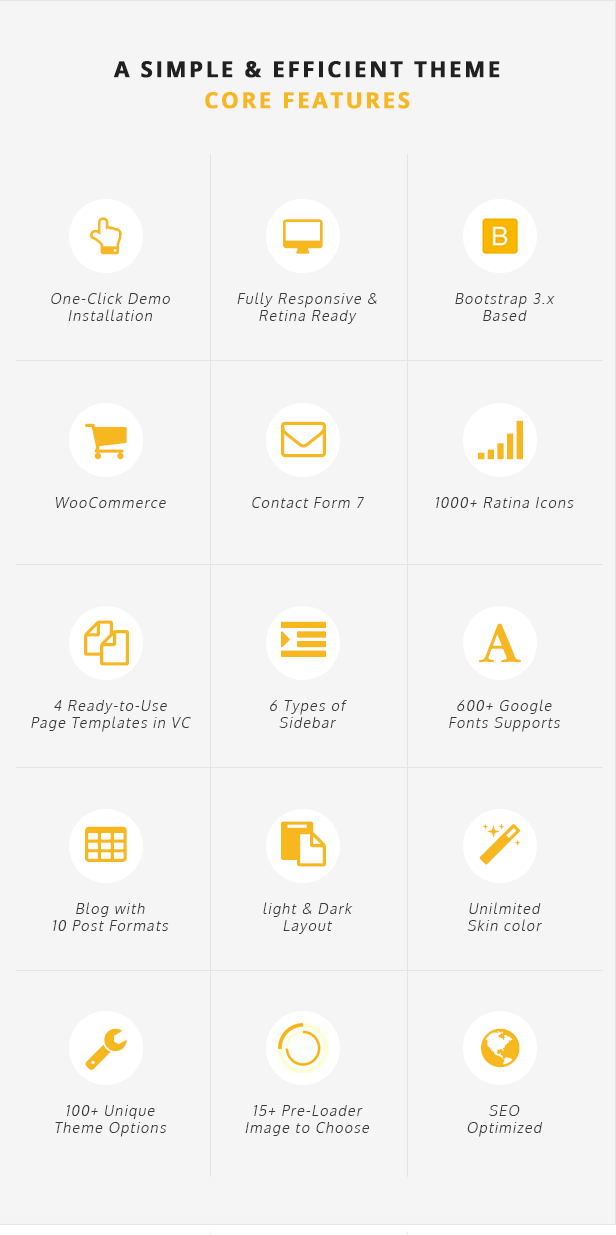 A SIMPLE & EFFICIENT THEME
CORE FEATURES

One-Click Demo
Installation

Fully Responsive &
Retina Ready

B

Bootstrap 3.x
Based

WooCommerce

Contact Form 7

1000+ Ratina Icons

4 Ready-to-Use
Page Templates in VC

6 Types of
Sidebar

A

600+ Google
Fonts Supports

Blog with
10 Post Formats

light & Dark
Layout

Unilmited
Skin color

100+ Unique
Theme Options

15+ Pre-Loader
Image to Choose

SEO
Optimized